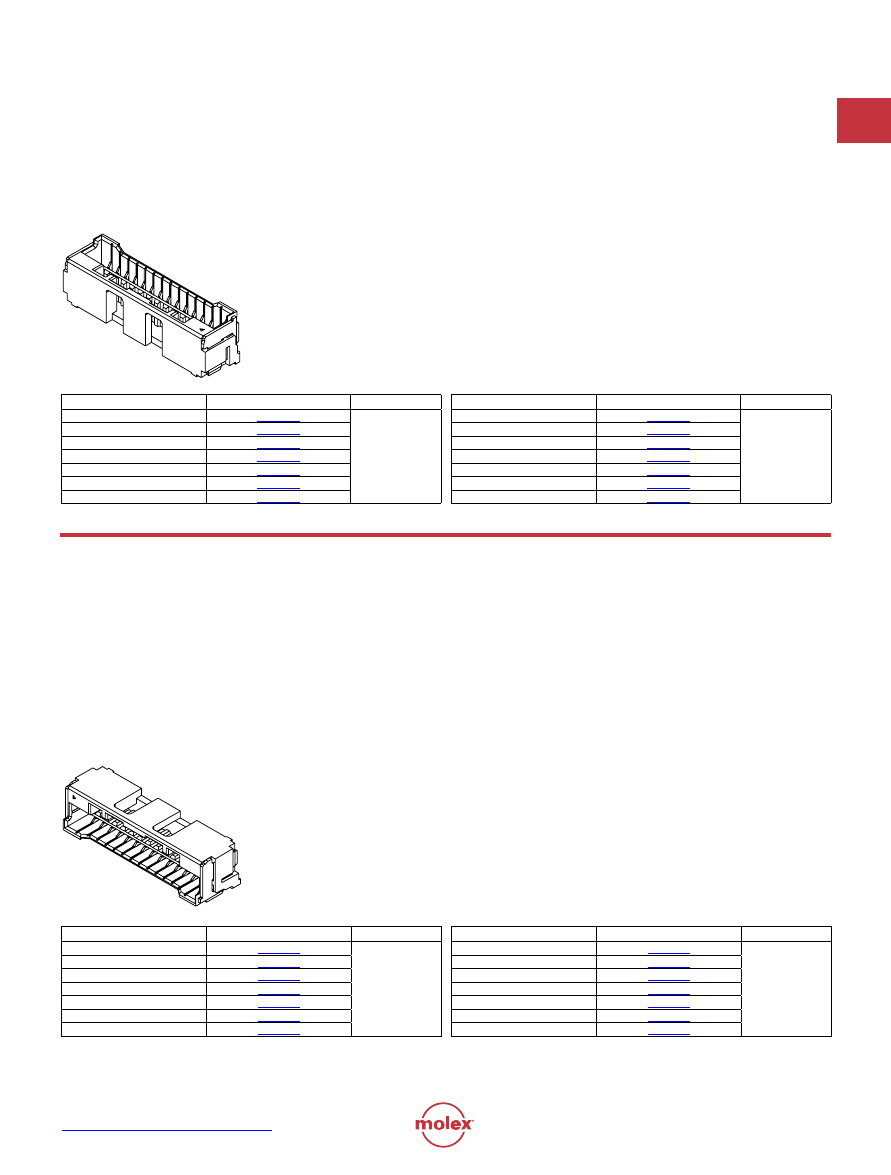 molex